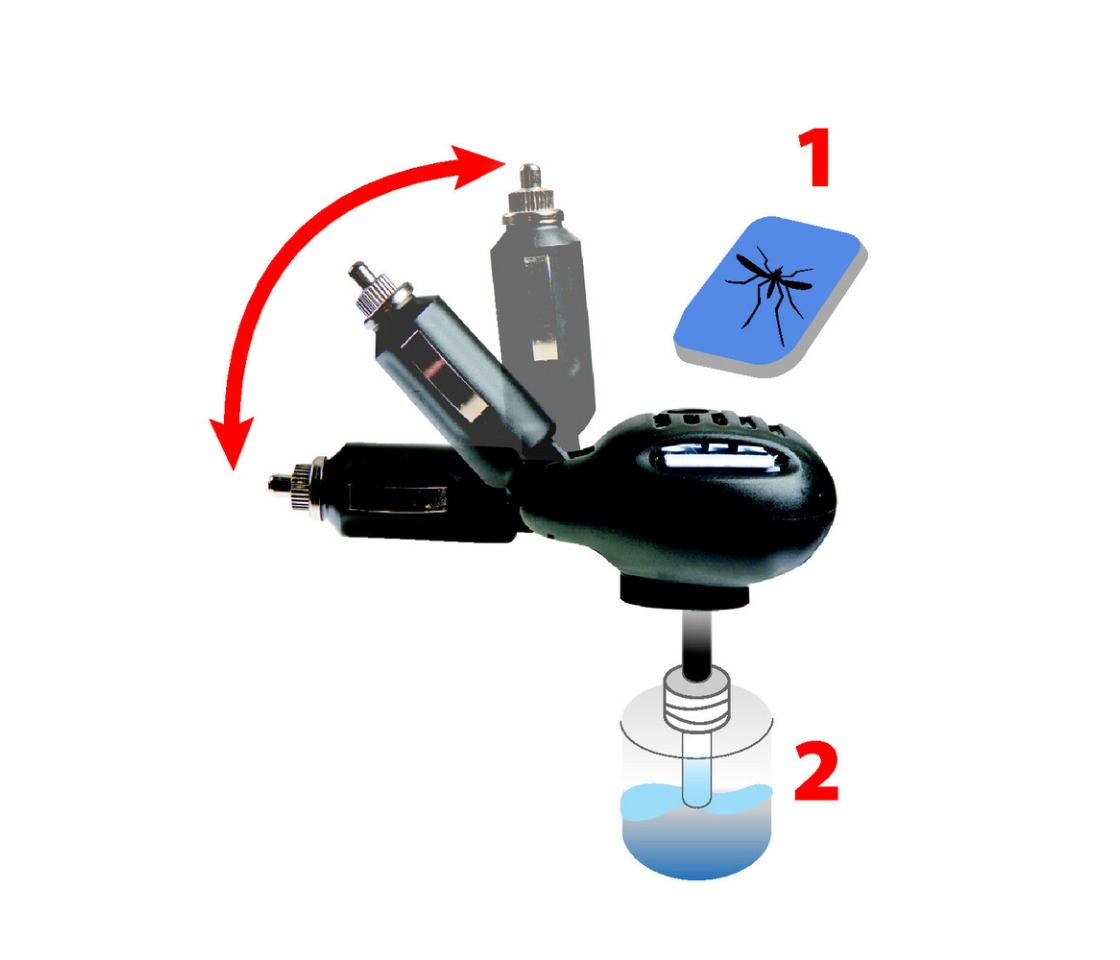 1

2