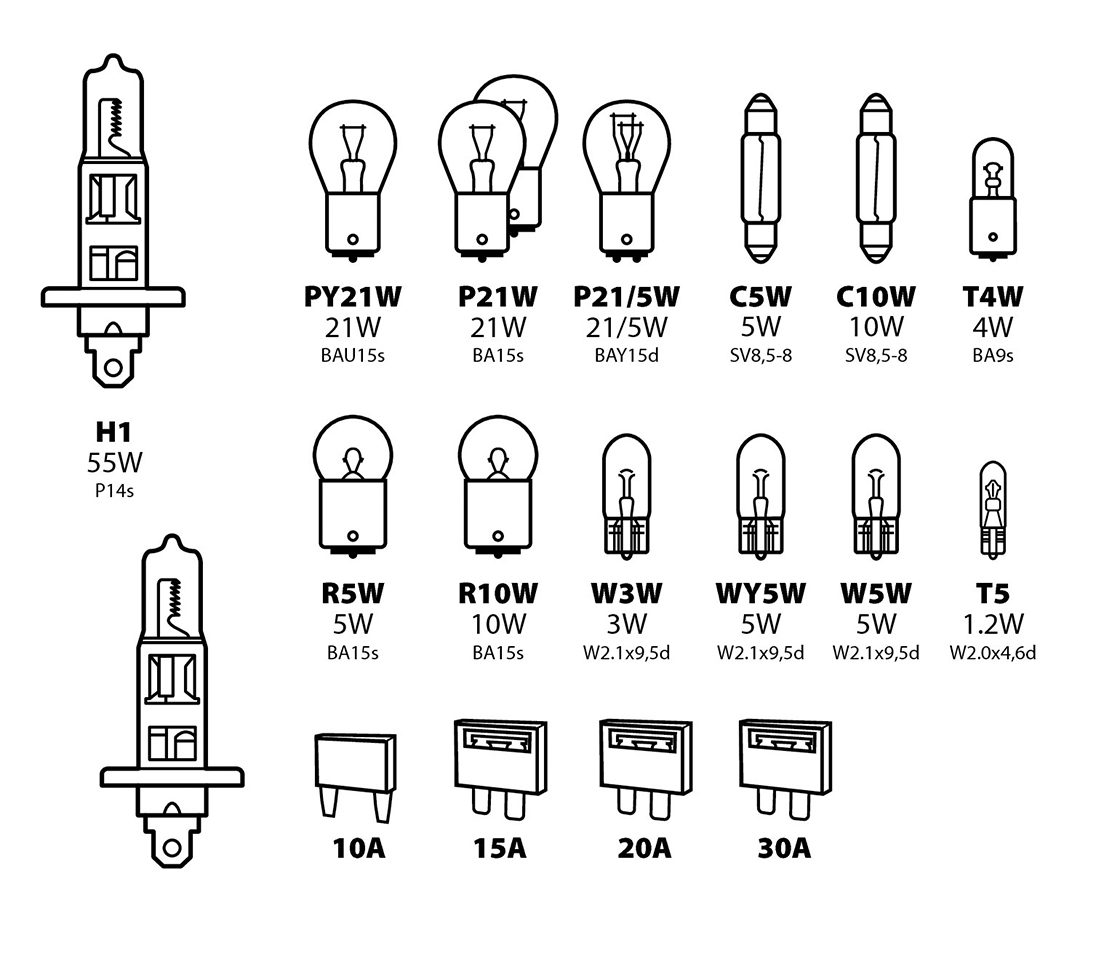 H1
55W
P14s

PY21W
21W
BAU15s

P21W
21W
BA15s

P21/5W
21/5W
BAY15d

C5W
5W
SV8,5-8

C10W
10W
SV8,5-8

T4W
4W
BA9s

R5W
5W
BA15s

R10W
10W
BA15s

W3W
3W
W2.1x9,5d

WY5W
5W
W2.1x9,5d

W5W
5W
W2.1x9,5d

T5
1.2W
W2.0x4,6d

10A

15A

20A

30A